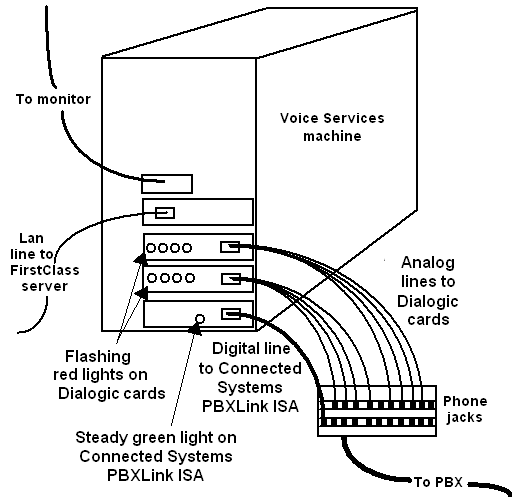 To monitor

Voice Services machine

Lan line to FirstClass server

Analog lines to Dialogic cards

Flashing red lights on Dialogic cards

Digital line to Connected Systems PBXLink ISA

Phone jacks

Steady green light on Connected Systems PBXLink ISA

To PBX